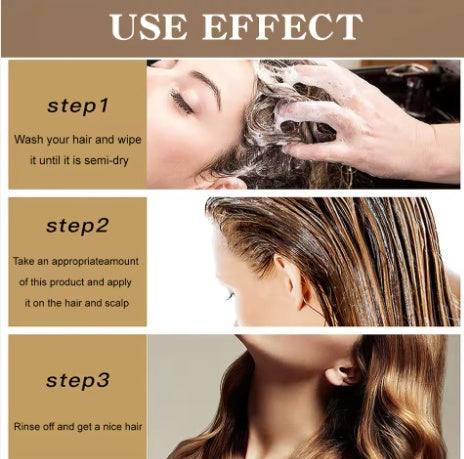 USE EFFECT

step1

Wash your hair and wipe it until it is semi-dry

step2

Take an appropriateamount of this product and apply it on the hair and scalp

step3

Rinse off and get a nice hair